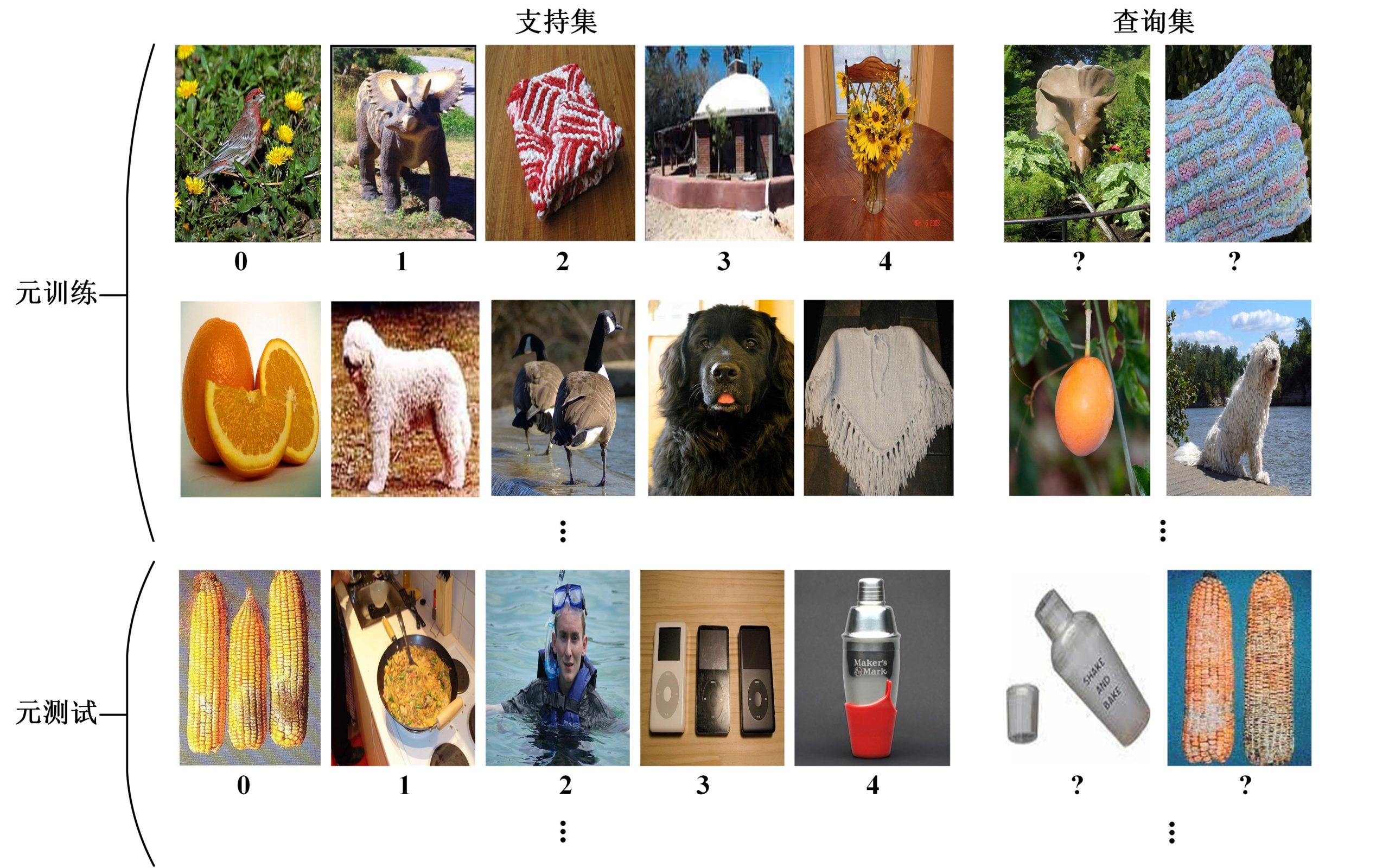 支持集

查询集

元训练

0 1 2 3 4

? ?

⋮

⋮

元测试

Maker's Mark

SHAKE AND BAKE

0 1 2 3 4

? ?

⋮

⋮