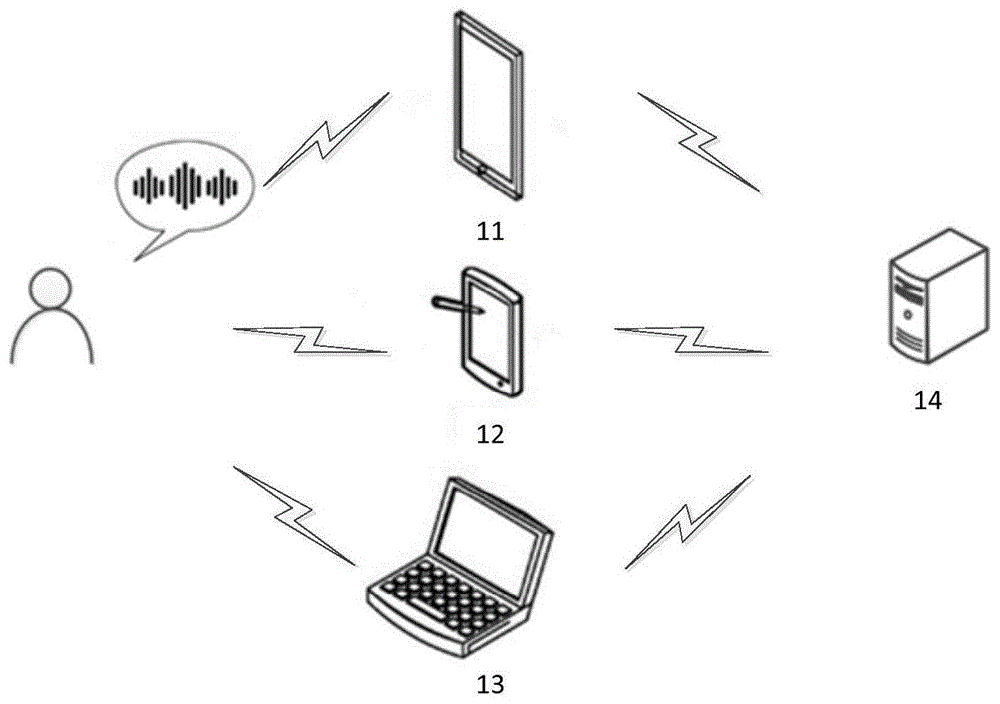 11

12

14

13