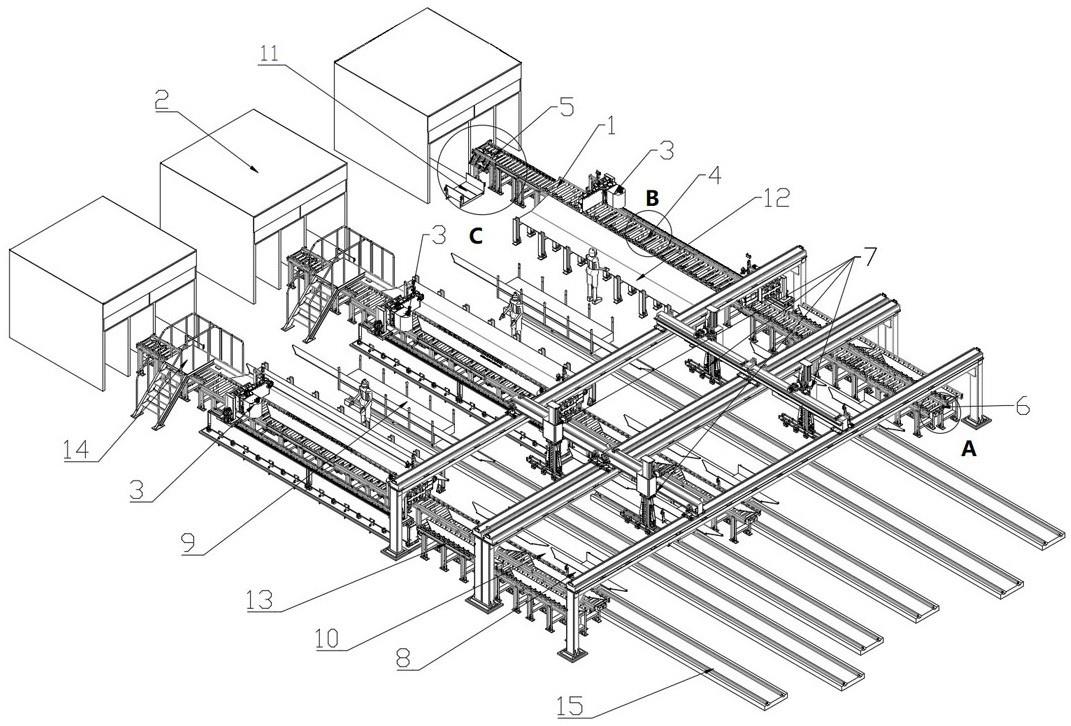 11
2
5
1
3
B
4
12
C
3
7
6
A
14
3
9
13
10
8
15