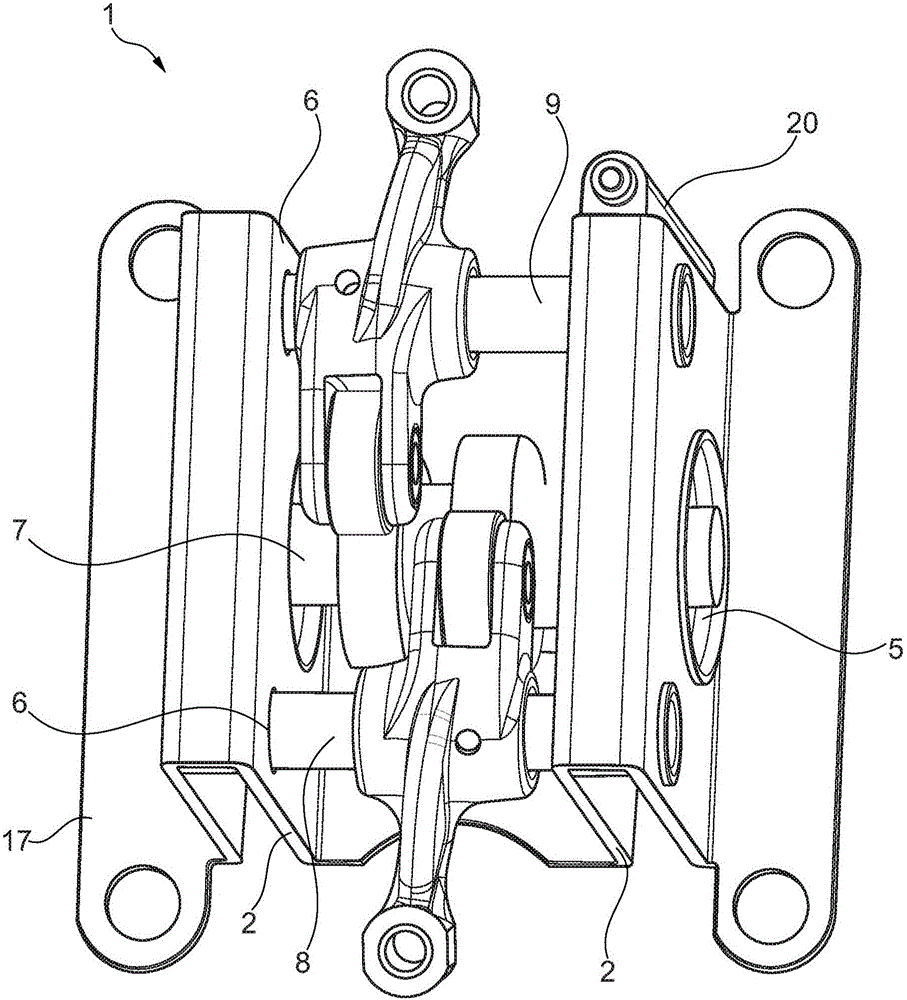 1
6
9
20
7
5
6
17
2
8
2